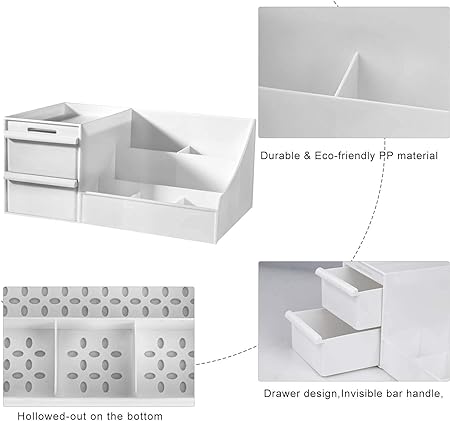 Durable & Eco-friendly PP material

Drawer design,Invisible bar handle,

Hollowed-out on the bottom