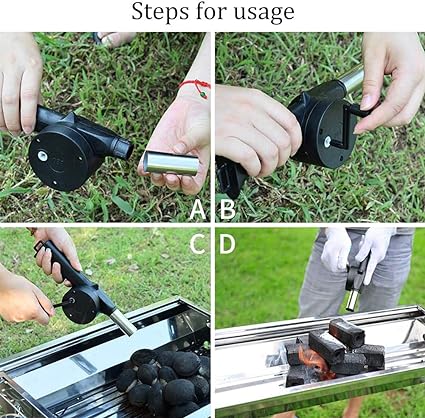 Steps for usage

A

B

C

D