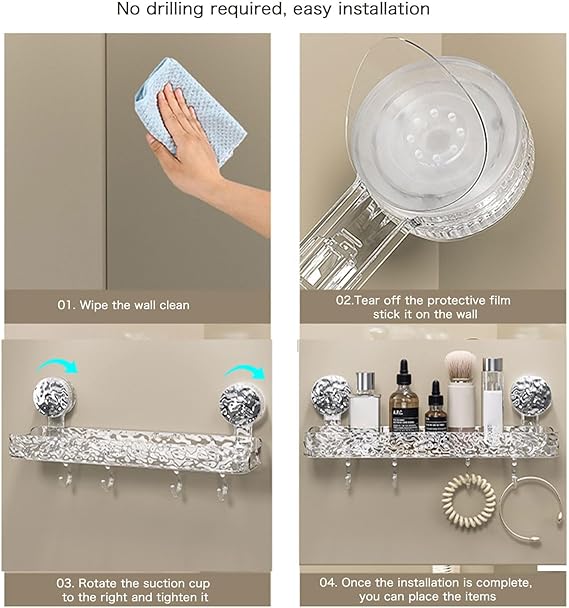 No drilling required, easy installation

01. Wipe the wall clean

02.Tear off the protective film stick it on the wall

03. Rotate the suction cup to the right and tighten it

04. Once the installation is complete, you can place the items