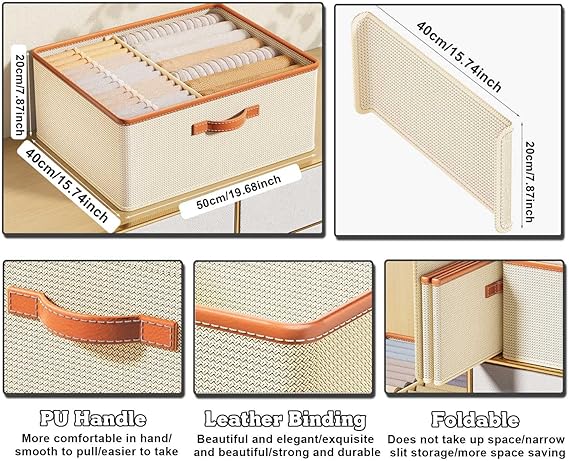 20cm/7.87inch
40cm/15.74inch
50cm/19.68inch

40cm/15.74inch
20cm/7.87inch

PU Handle
More comfortable in hand/ smooth to pull/easier to take

Leather Binding
Beautiful and elegant/exquisite and beautiful/strong and durable

Foldable
Does not take up space/narrow slit storage/more space saving