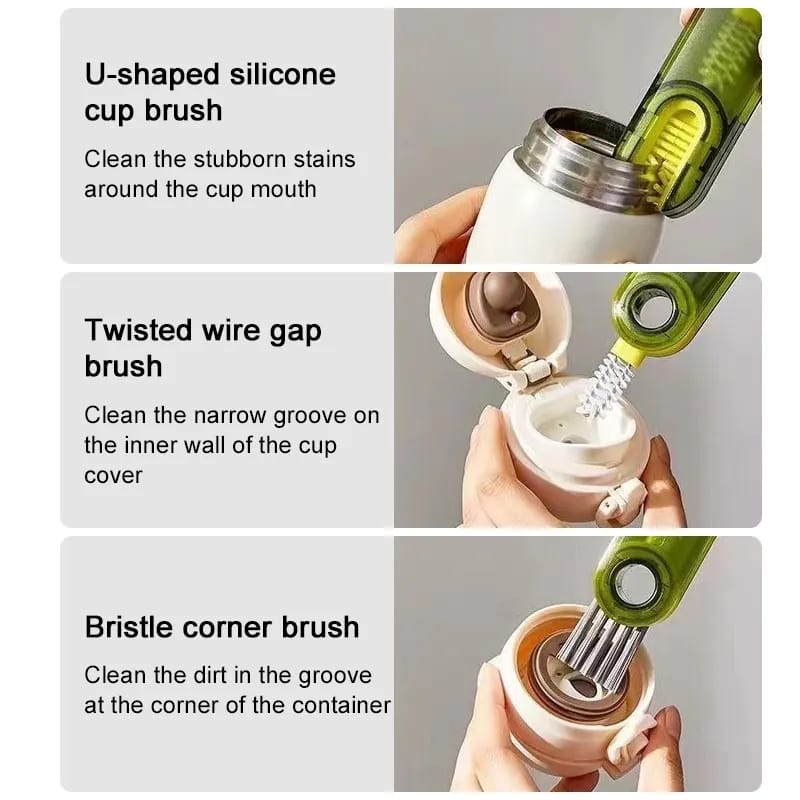 U-shaped silicone cup brush

Clean the stubborn stains around the cup mouth

Twisted wire gap brush

Clean the narrow groove on the inner wall of the cup cover

Bristle corner brush

Clean the dirt in the groove at the corner of the container