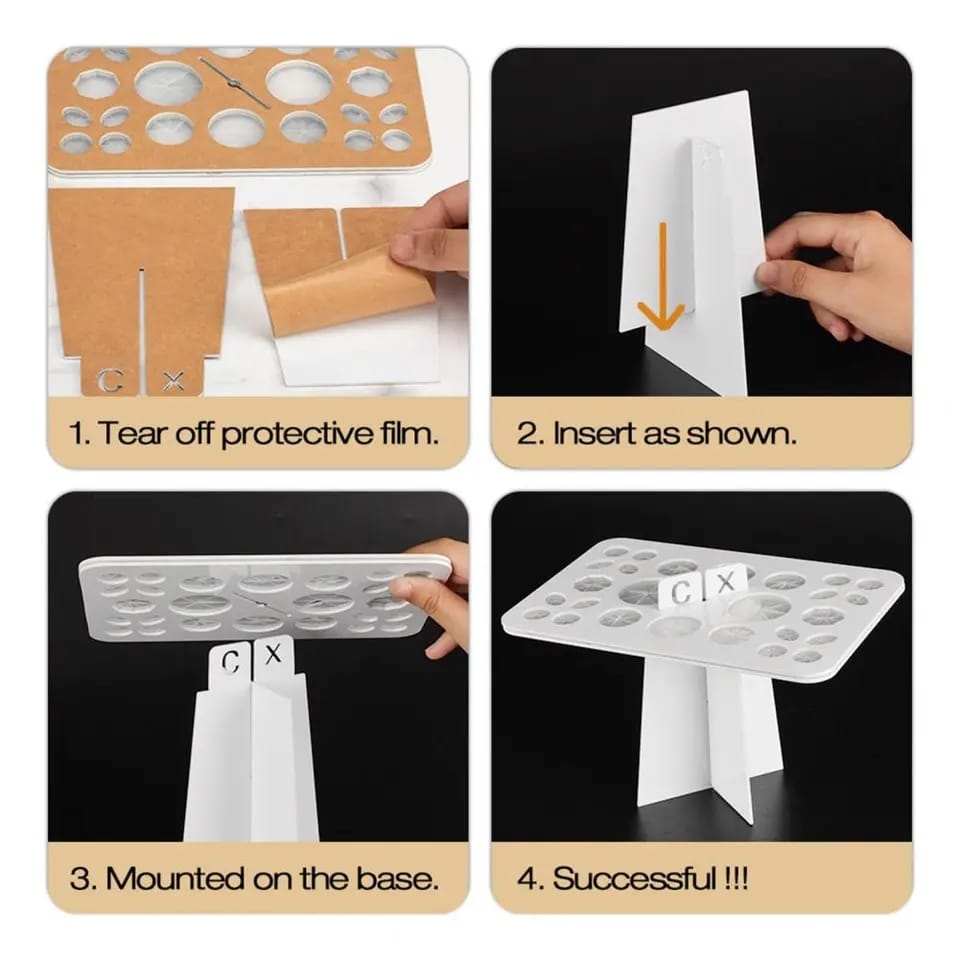 C X

1. Tear off protective film.

2. Insert as shown.

C X

3. Mounted on the base.

C X

4. Successful !!!