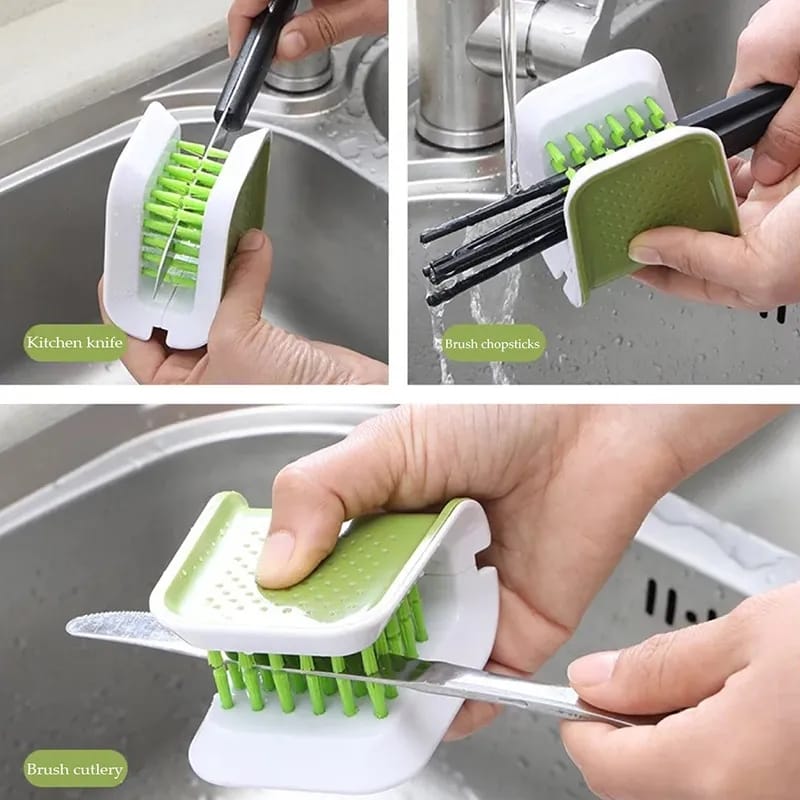 Kitchen knife

Brush chopsticks

Brush cutlery