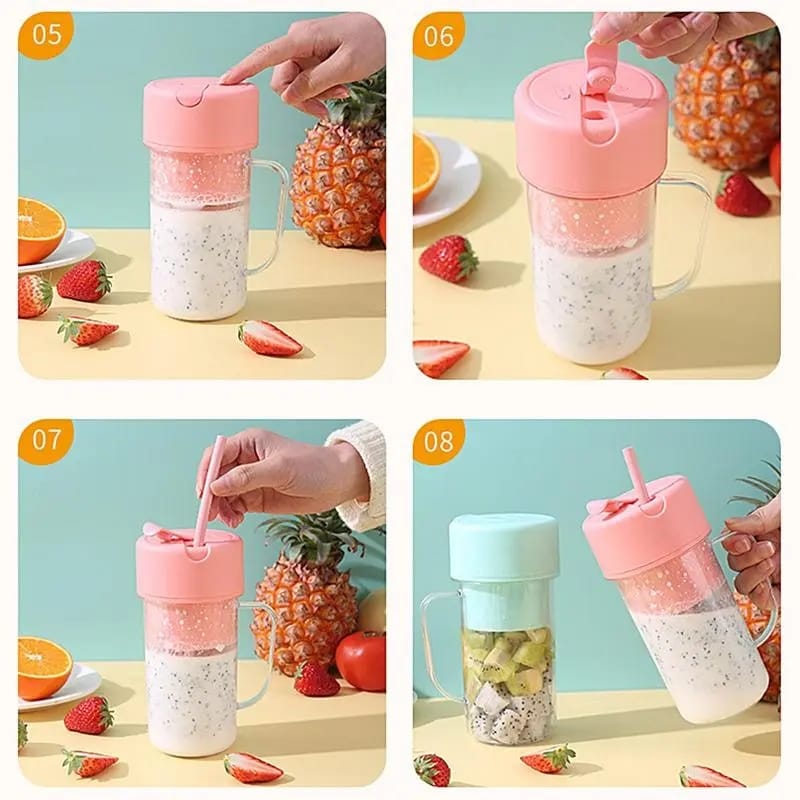 05

06

07

08