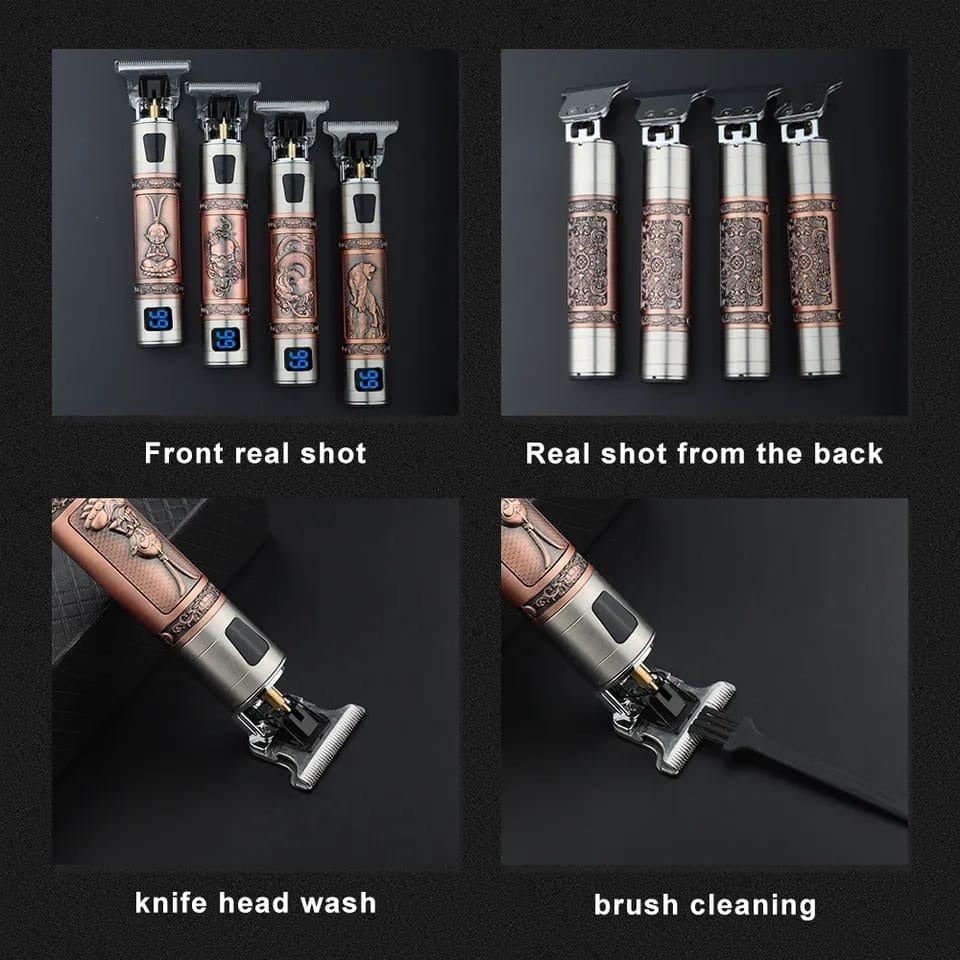 99

99

99

99

Front real shot

Real shot from the back

knife head wash

brush cleaning