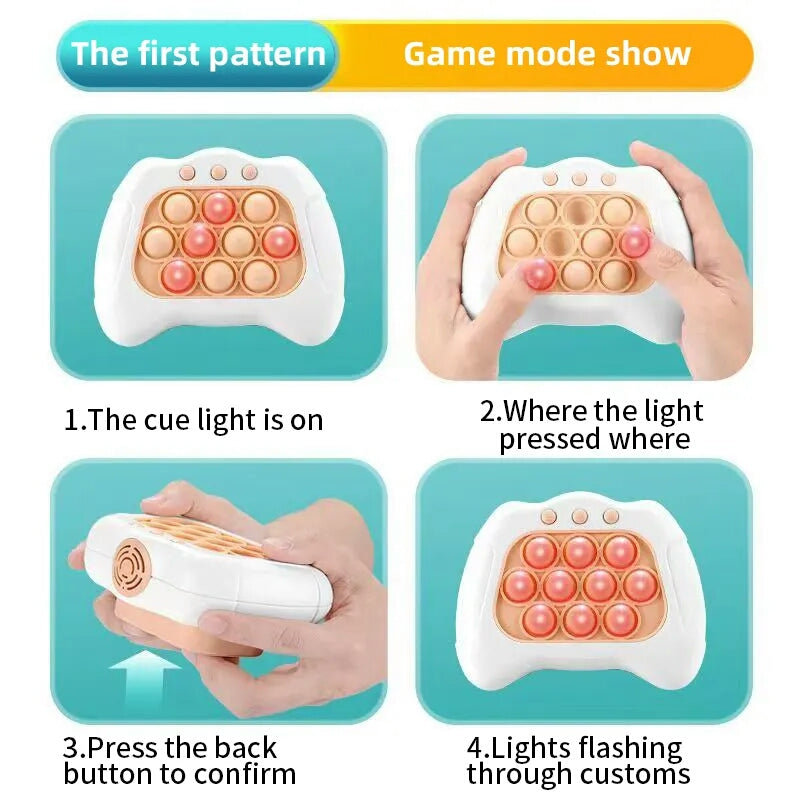 The first pattern

Game mode show

1.The cue light is on

2.Where the light pressed where

3.Press the back button to confirm

4.Lights flashing through customs