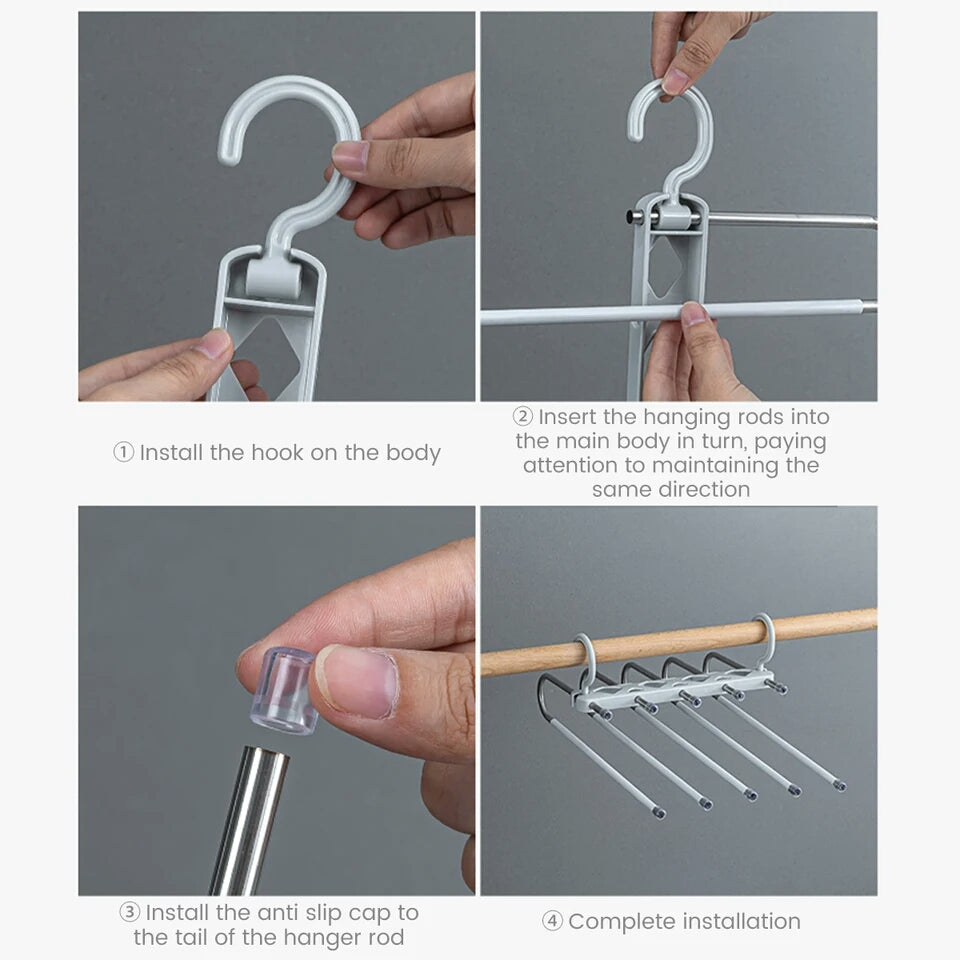 ① Install the hook on the body

② Insert the hanging rods into the main body in turn, paying attention to maintaining the same direction

③ Install the anti slip cap to the tail of the hanger rod

④ Complete installation