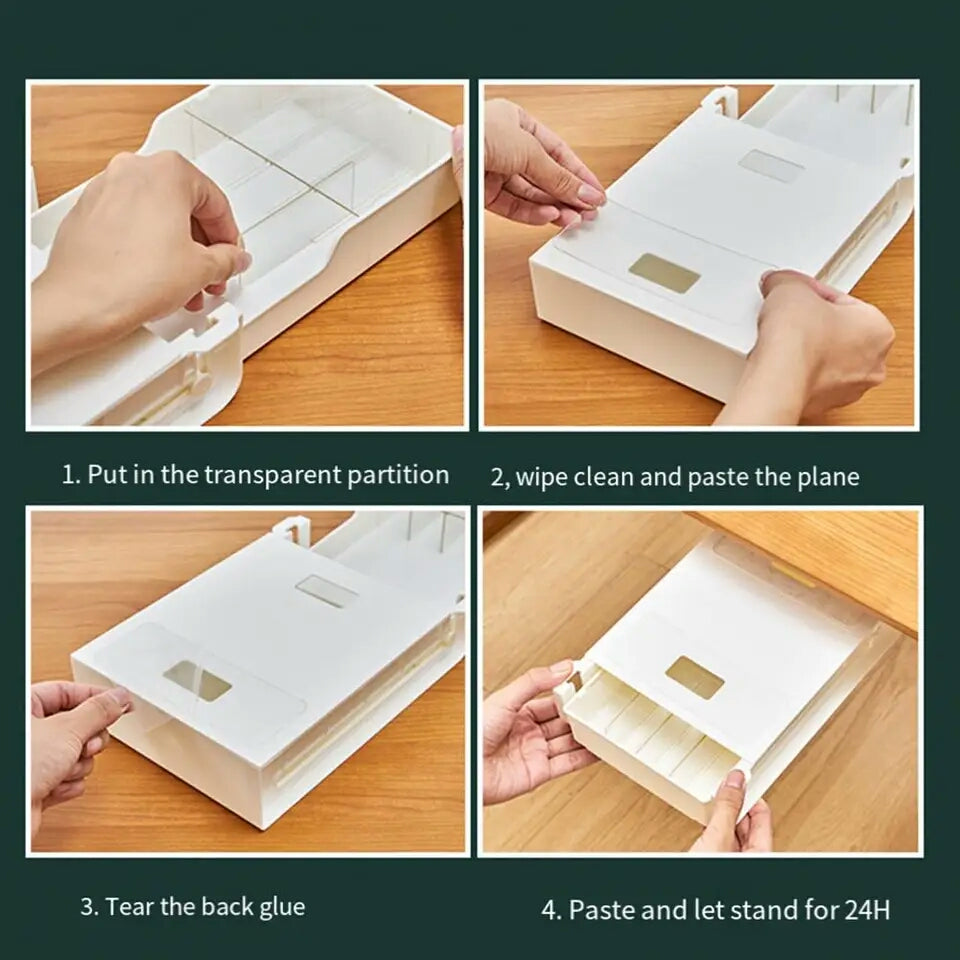 1. Put in the transparent partition

2, wipe clean and paste the plane

3. Tear the back glue

4. Paste and let stand for 24H