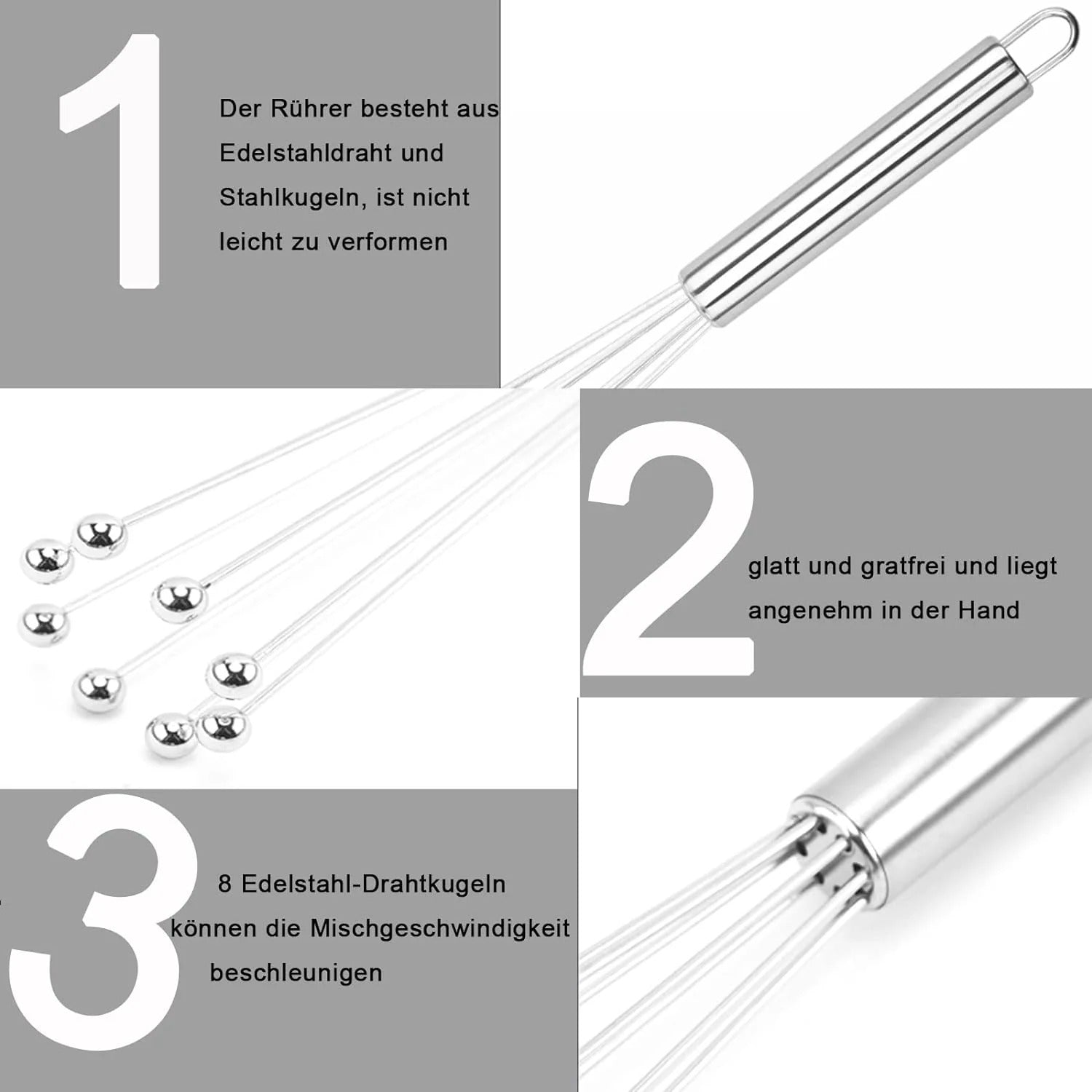 1

Der Rührer besteht aus Edelstahldraht und Stahlkugeln, ist nicht leicht zu verformen

2

glatt und gratfrei und liegt angenehm in der Hand

3

8 Edelstahl-Drahtkugeln können die Mischgeschwindigkeit beschleunigen