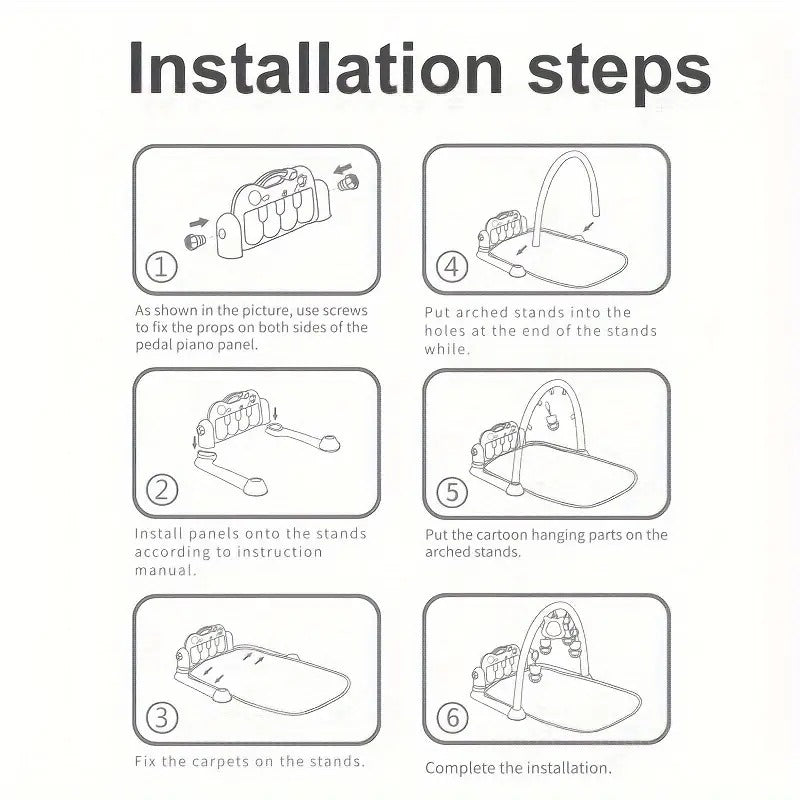 Installation steps

①

As shown in the picture, use screws to fix the props on both sides of the pedal piano panel.

②

Install panels onto the stands according to instruction manual.

③

Fix the carpets on the stands.

④

Put arched stands into the holes at the end of the stands while.

⑤

Put the cartoon hanging parts on the arched stands.

⑥

Complete the installation.