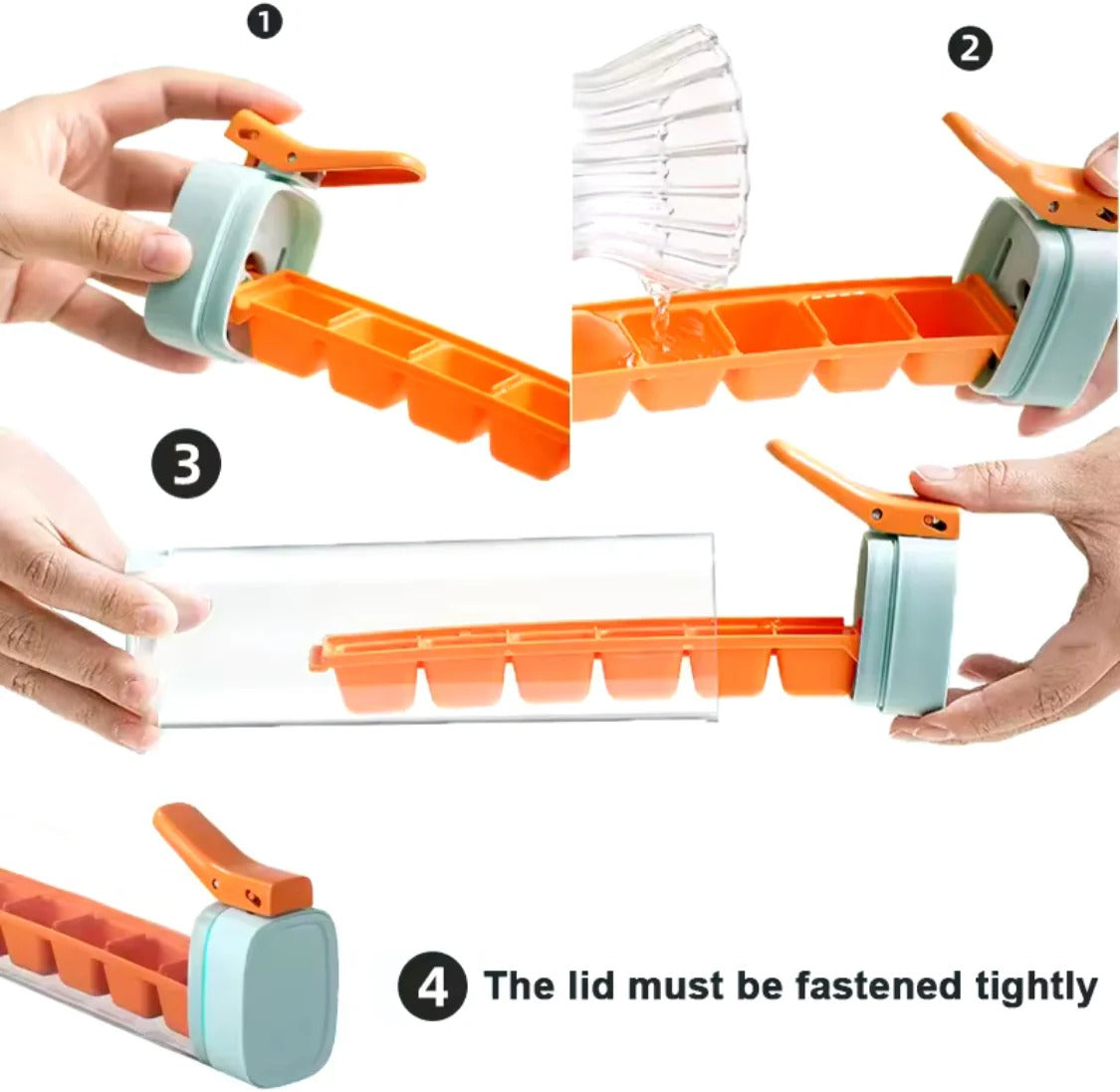 1

2

3

4 The lid must be fastened tightly