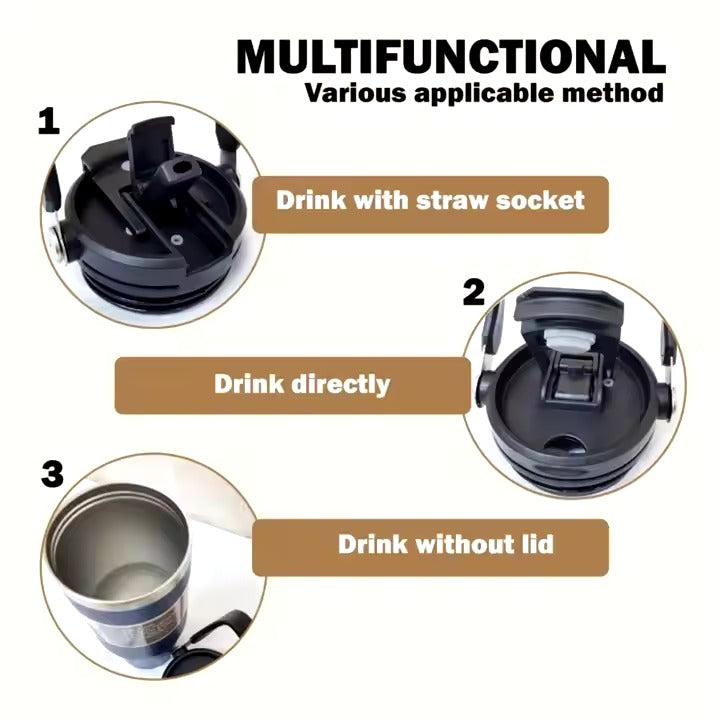 MULTIFUNCTIONAL
Various applicable method

1

Drink with straw socket

2

Drink directly

3

Drink without lid