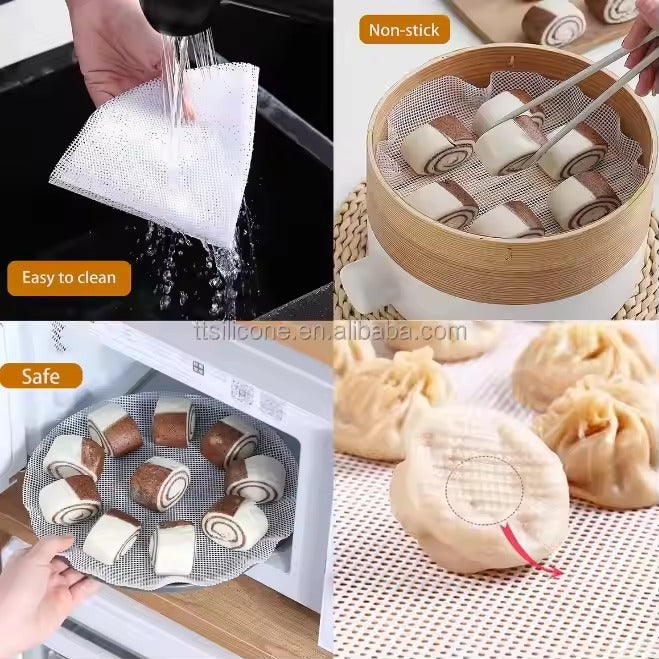 Non-stick

Easy to clean

ttsilicone.en.alibaba.com

Safe