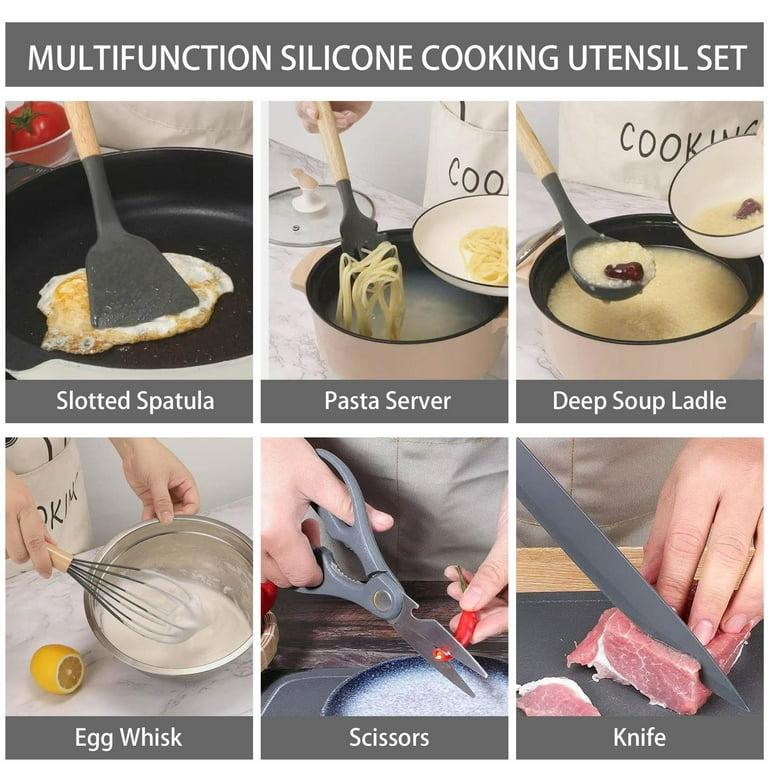 MULTIFUNCTION SILICONE COOKING UTENSIL SET

COO

COOKING

Slotted Spatula

Pasta Server

Deep Soup Ladle

OKIN

Egg Whisk

Scissors

Knife