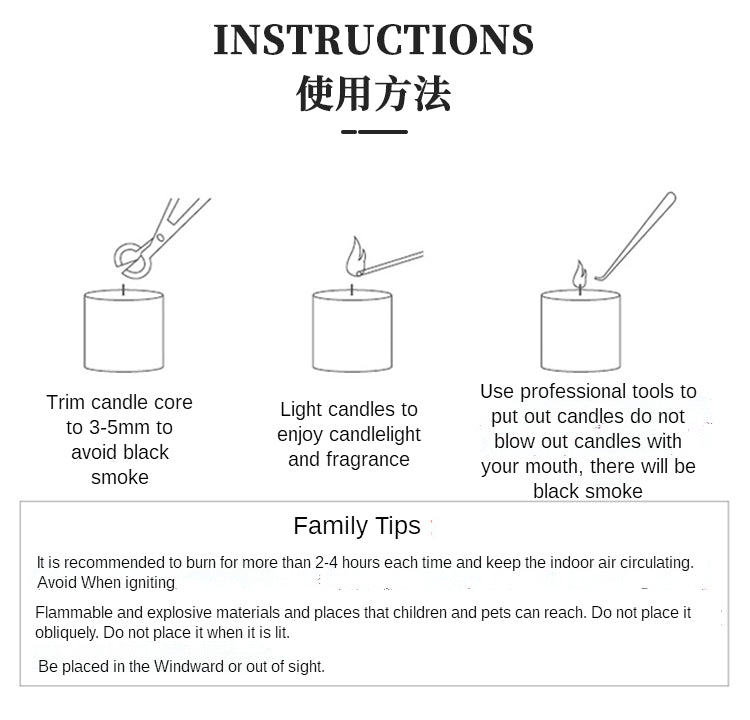 INSTRUCTIONS
使用方法

Trim candle core to 3-5mm to avoid black smoke

Light candles to enjoy candlelight and fragrance

Use professional tools to put out candles do not blow out candles with your mouth, there will be black smoke

Family Tips

It is recommended to burn for more than 2-4 hours each time and keep the indoor air circulating. Avoid When igniting

Flammable and explosive materials and places that children and pets can reach. Do not place it obliquely. Do not place it when it is lit.

Be placed in the Windward or out of sight.