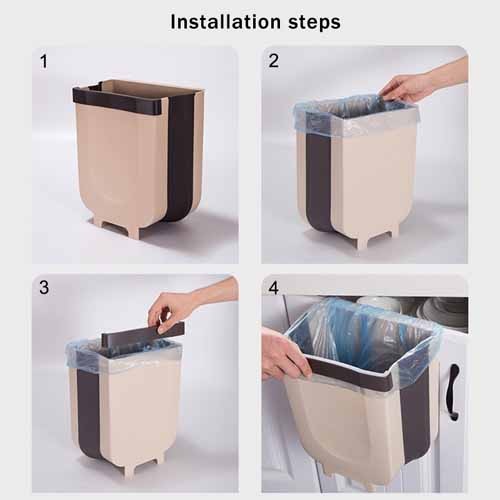 Installation steps

1

2

3

4