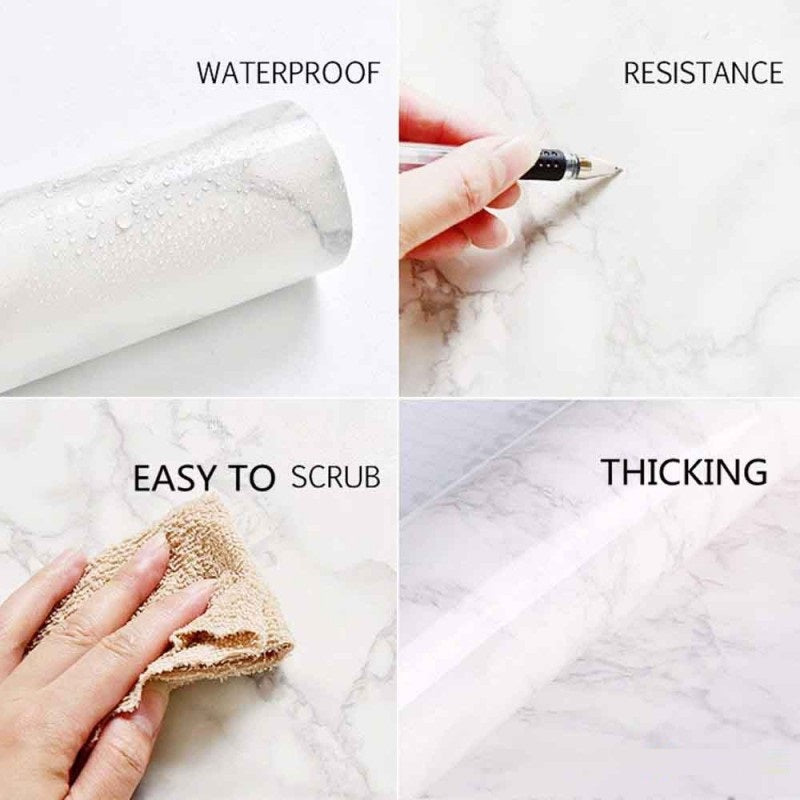 WATERPROOF

RESISTANCE

EASY TO SCRUB

THICKING