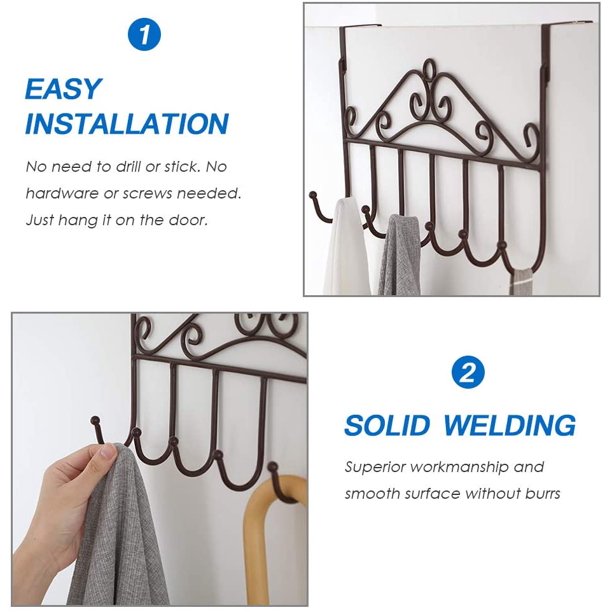 1

EASY INSTALLATION

No need to drill or stick. No hardware or screws needed. Just hang it on the door.

2

SOLID WELDING

Superior workmanship and smooth surface without burrs