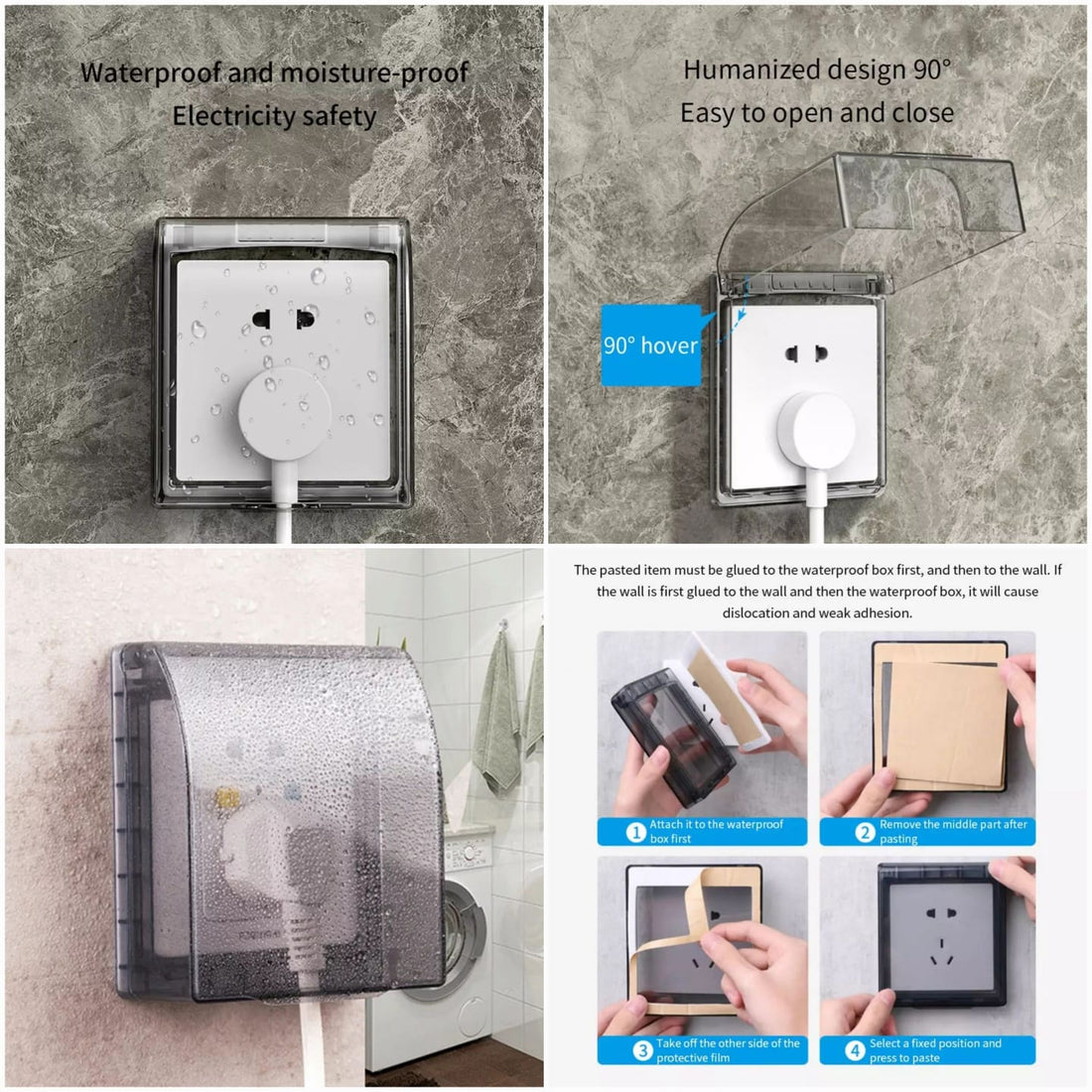 Waterproof and moisture-proof
Electricity safety

Humanized design 90°
Easy to open and close

90° hover

The pasted item must be glued to the waterproof box first, and then to the wall. If the wall is first glued to the wall and then the waterproof box, it will cause dislocation and weak adhesion.

1 Attach it to the waterproof box first

2 Remove the middle part after pasting

3 Take off the other side of the protective film

4 Select a fixed position and press to paste