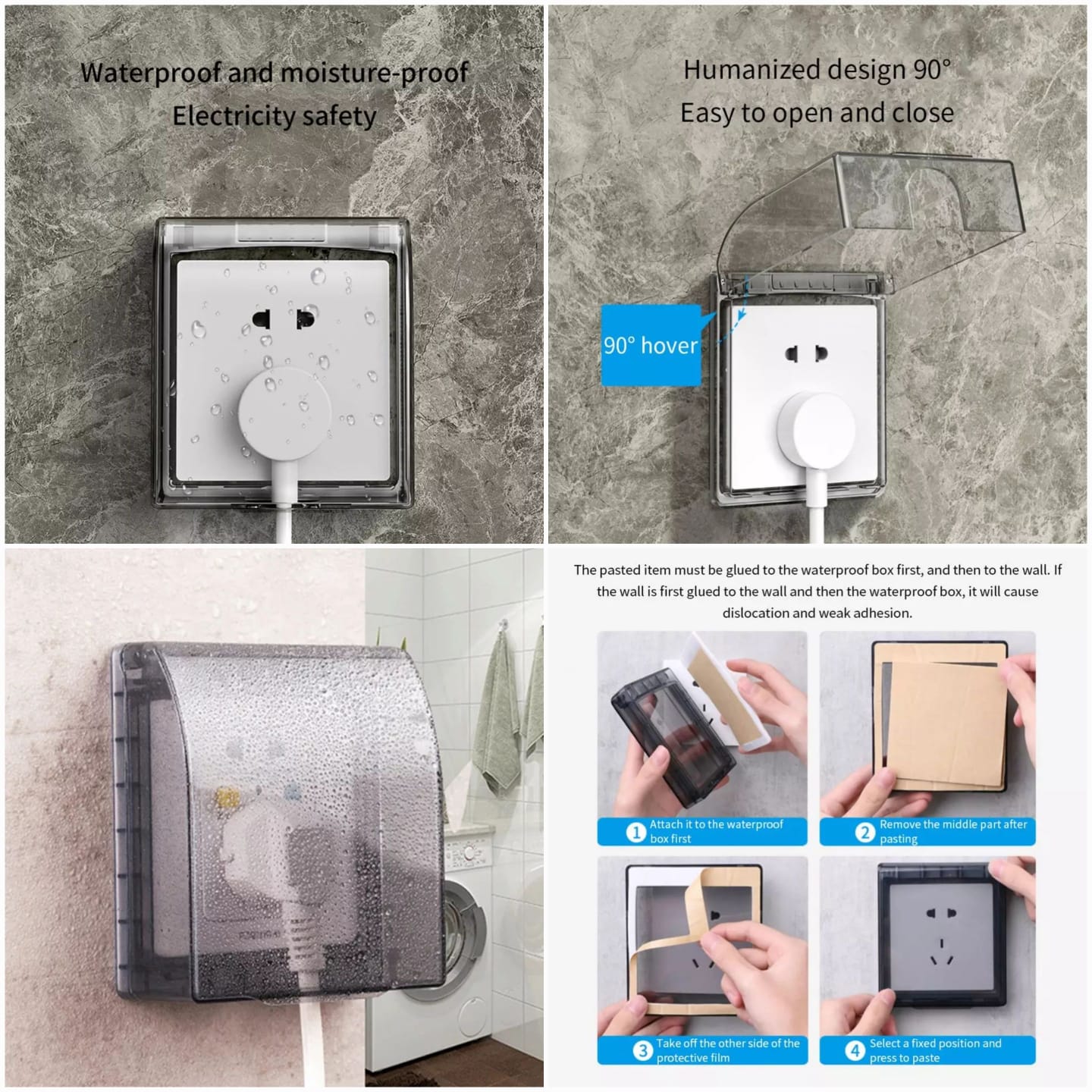 Waterproof and moisture-proof
Electricity safety

Humanized design 90°
Easy to open and close

90° hover

The pasted item must be glued to the waterproof box first, and then to the wall. If the wall is first glued to the wall and then the waterproof box, it will cause dislocation and weak adhesion.

1 Attach it to the waterproof box first

2 Remove the middle part after pasting

3 Take off the other side of the protective film

4 Select a fixed position and press to paste