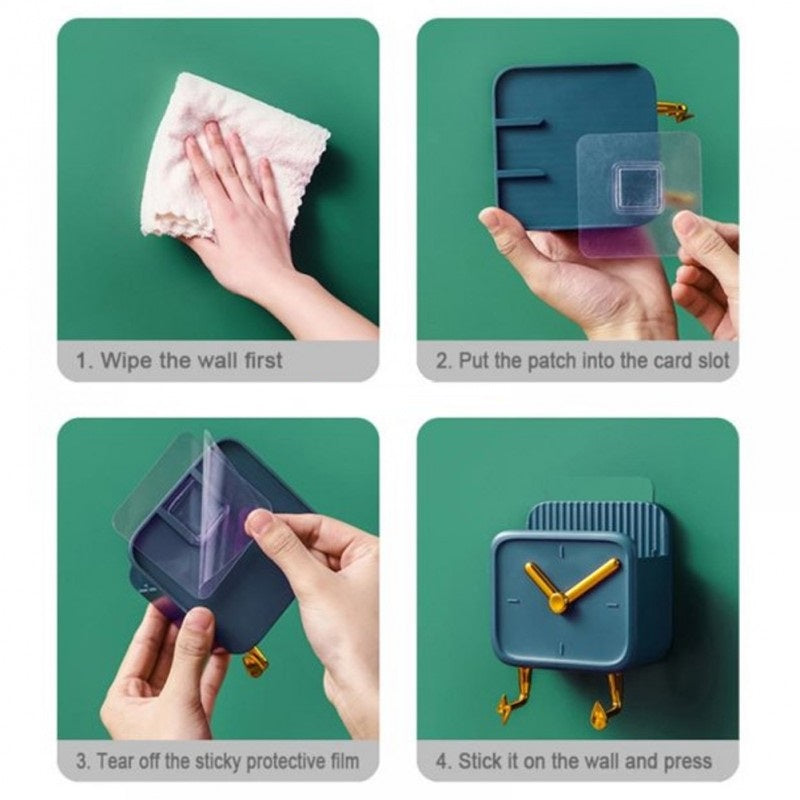 1. Wipe the wall first

2. Put the patch into the card slot

3. Tear off the sticky protective film

4. Stick it on the wall and press