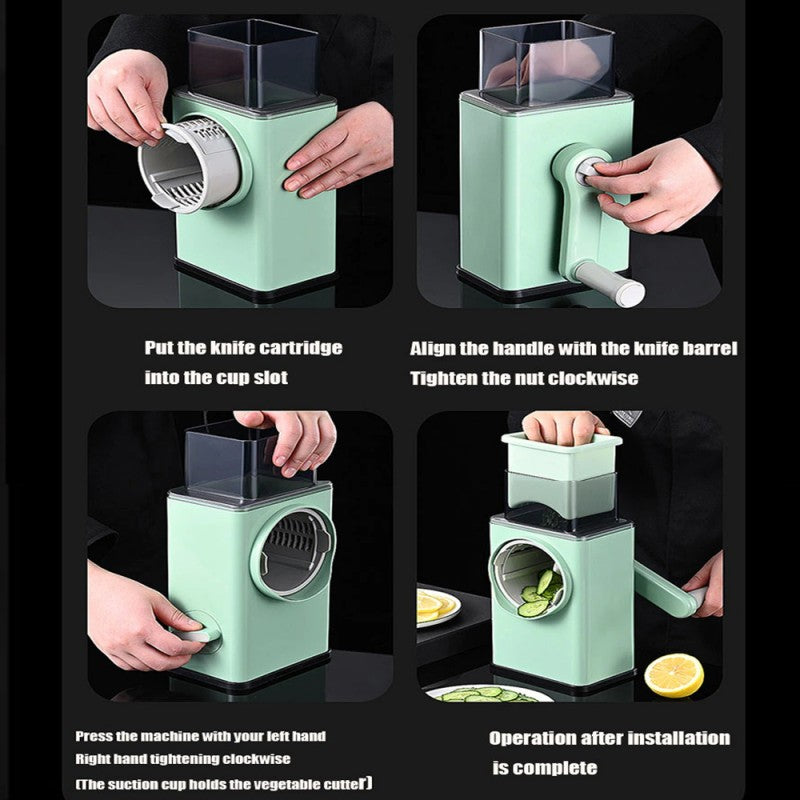 Put the knife cartridge into the cup slot

Align the handle with the knife barrel
Tighten the nut clockwise

Press the machine with your left hand
Right hand tightening clockwise
(The suction cup holds the vegetable cutter)

Operation after installation is complete